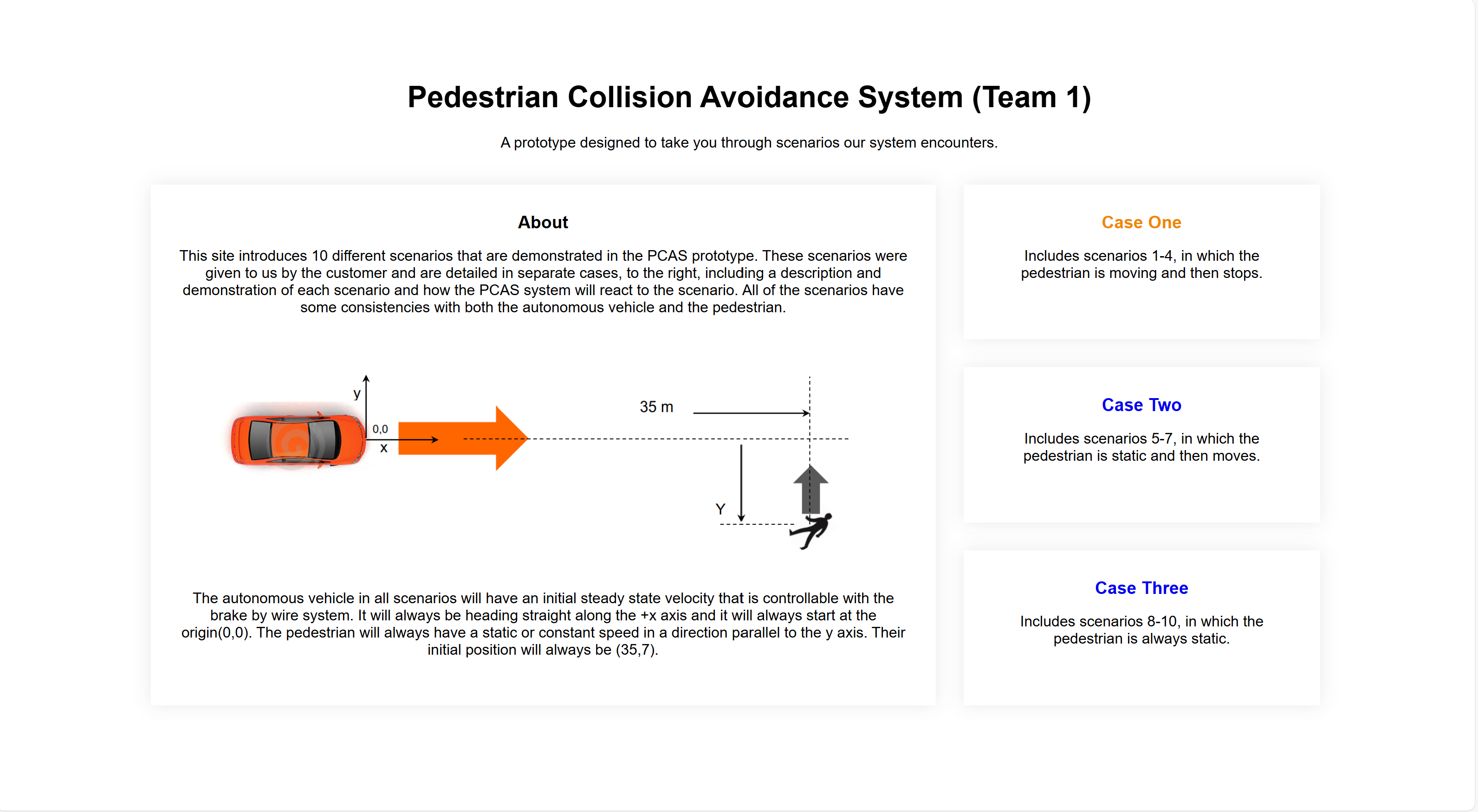 Pedestrian Collision Avoidance System (Team 1)

A prototype designed to take you through scenarios our system encounters.

About

This site introduces 10 different scenarios that are demonstrated in the PCAS prototype. These scenarios were given to us by the customer and are detailed in separate cases, to the right, including a description and demonstration of each scenario and how the PCAS system will react to the scenario. All of the scenarios have some consistencies with both the autonomous vehicle and the pedestrian.

y
0,0
x
35 m
Y

The autonomous vehicle in all scenarios will have an initial steady state velocity that is controllable with the brake by wire system. It will always be heading straight along the +x axis and it will always start at the origin(0,0). The pedestrian will always have a static or constant speed in a direction parallel to the y axis. Their initial position will always be (35,7).

Case One

Includes scenarios 1-4, in which the pedestrian is moving and then stops.

Case Two

Includes scenarios 5-7, in which the pedestrian is static and then moves.

Case Three

Includes scenarios 8-10, in which the pedestrian is always static.